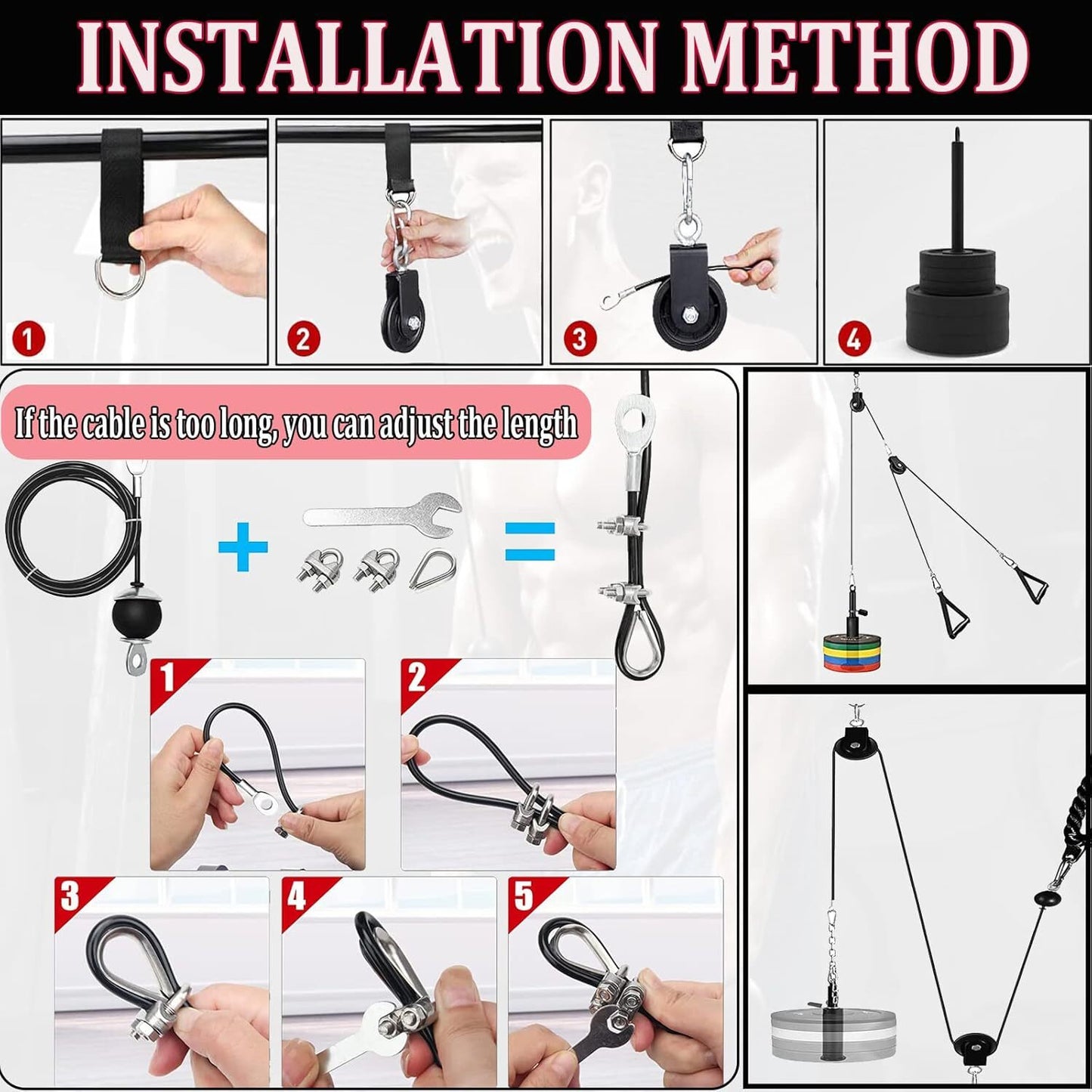 INSTALLATION METHOD

1

2

3

4

If the cable is too long, you can adjust the length

+

=

1

2

3

4

5