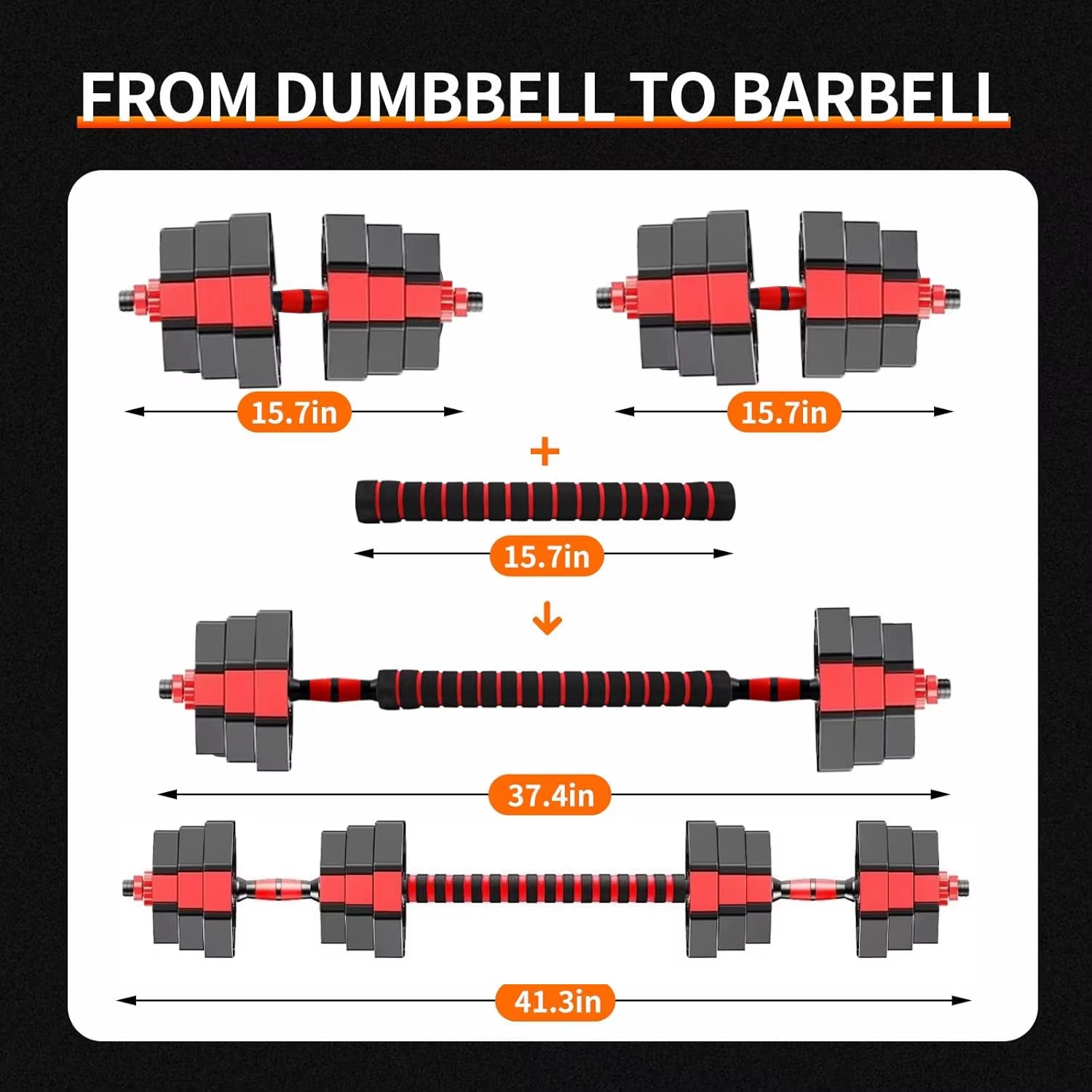 FROM DUMBBELL TO BARBELL

15.7in

15.7in

+

15.7in

37.4in

41.3in